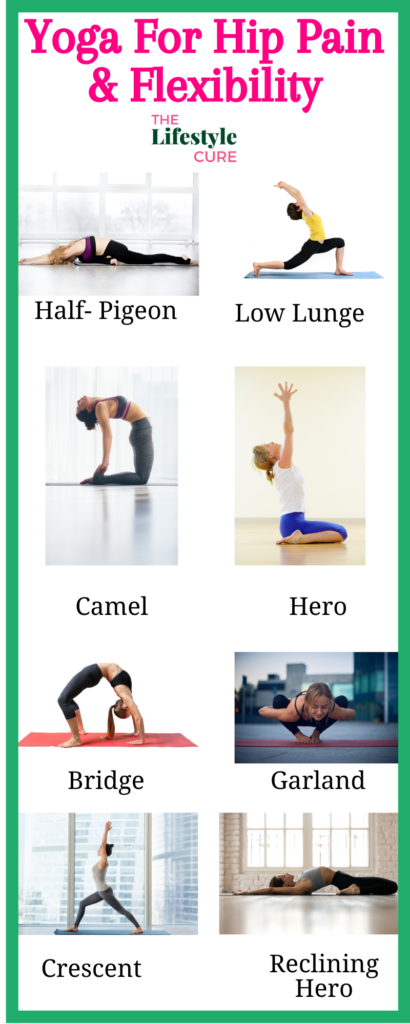 Yoga For Hip Pain & Flexibility

THE Lifestyle CURE

Half- Pigeon

Low Lunge

Camel

Hero

Bridge

Garland

Crescent

Reclining Hero