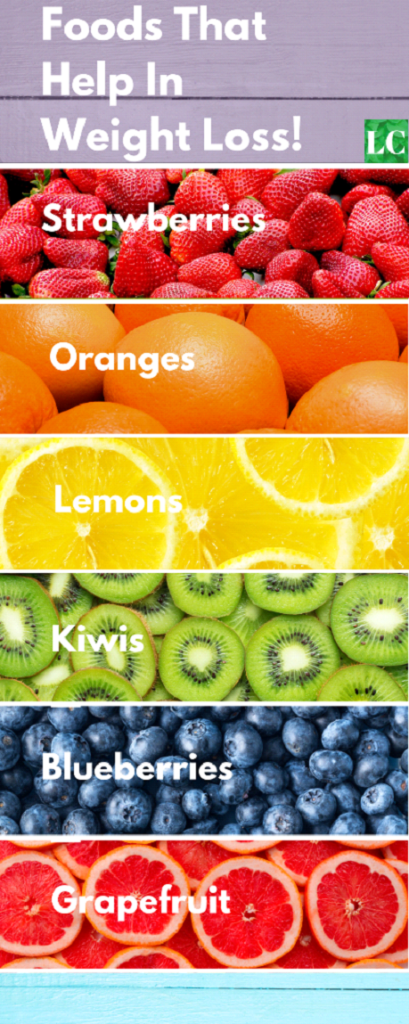 Foods That Help In Weight Loss!

LC

Strawberries

Oranges

Lemons

Kiwis

Blueberries

Grapefruit