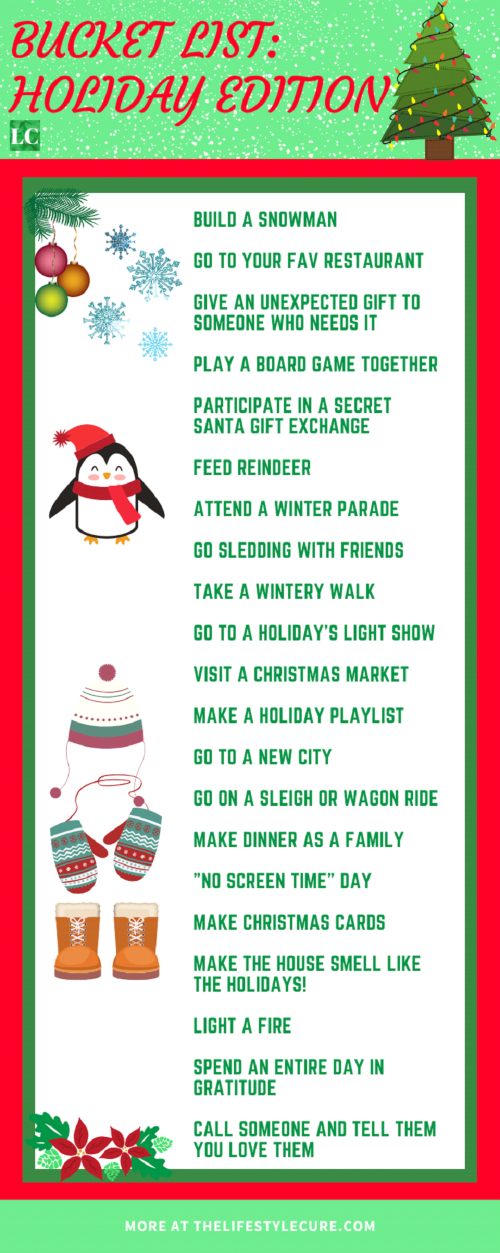 BUCKET LIST: HOLIDAY EDITION

LC

BUILD A SNOWMAN

GO TO YOUR FAV RESTAURANT

GIVE AN UNEXPECTED GIFT TO SOMEONE WHO NEEDS IT

PLAY A BOARD GAME TOGETHER

PARTICIPATE IN A SECRET SANTA GIFT EXCHANGE

FEED REINDEER

ATTEND A WINTER PARADE

GO SLEDDING WITH FRIENDS

TAKE A WINTERY WALK

GO TO A HOLIDAY'S LIGHT SHOW

VISIT A CHRISTMAS MARKET

MAKE A HOLIDAY PLAYLIST

GO TO A NEW CITY

GO ON A SLEIGH OR WAGON RIDE

MAKE DINNER AS A FAMILY

"NO SCREEN TIME" DAY

MAKE CHRISTMAS CARDS

MAKE THE HOUSE SMELL LIKE THE HOLIDAYS!

LIGHT A FIRE

SPEND AN ENTIRE DAY IN GRATITUDE

CALL SOMEONE AND TELL THEM YOU LOVE THEM

MORE AT THELIFESTYLECURE.COM