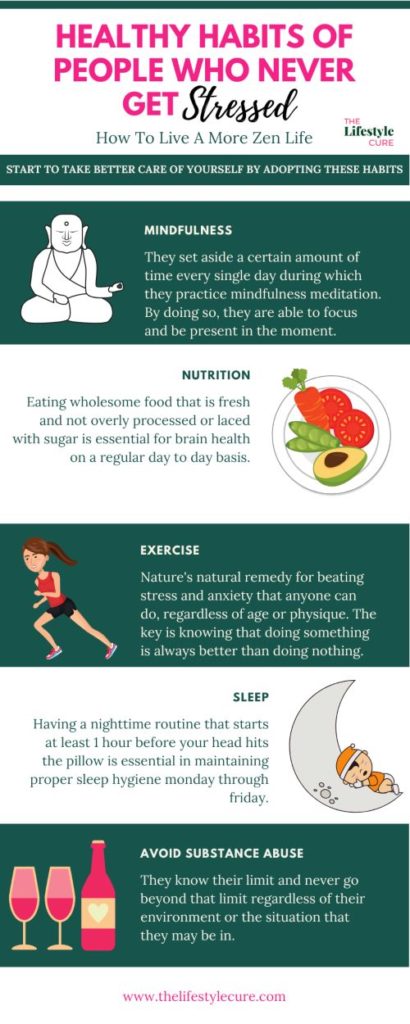 HEALTHY HABITS OF PEOPLE WHO NEVER GET Stressed

How To Live A More Zen Life

THE Lifestyle CURE

START TO TAKE BETTER CARE OF YOURSELF BY ADOPTING THESE HABITS

MINDFULNESS

They set aside a certain amount of time every single day during which they practice mindfulness meditation. By doing so, they are able to focus and be present in the moment.

NUTRITION

Eating wholesome food that is fresh and not overly processed or laced with sugar is essential for brain health on a regular day to day basis.

EXERCISE

Nature's natural remedy for beating stress and anxiety that anyone can do, regardless of age or physique. The key is knowing that doing something is always better than doing nothing.

SLEEP

Having a nighttime routine that starts at least 1 hour before your head hits the pillow is essential in maintaining proper sleep hygiene monday through friday.

AVOID SUBSTANCE ABUSE

They know their limit and never go beyond that limit regardless of their environment or the situation that they may be in.

www.thelifestylecure.com