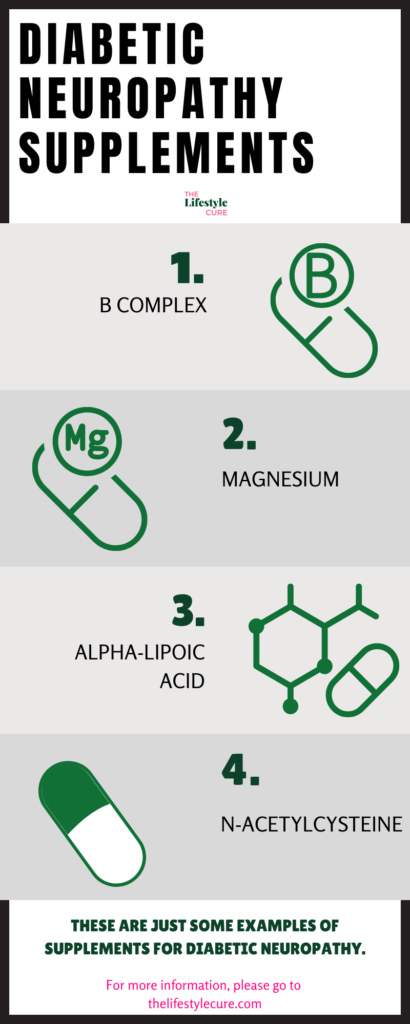 DIABETIC NEUROPATHY SUPPLEMENTS

THE Lifestyle CURE

1.
B COMPLEX

B

Mg

2.
MAGNESIUM

3.
ALPHA-LIPOIC ACID

4.
N-ACETYLCYSTEINE

THESE ARE JUST SOME EXAMPLES OF SUPPLEMENTS FOR DIABETIC NEUROPATHY.

For more information, please go to thelifestylecure.com