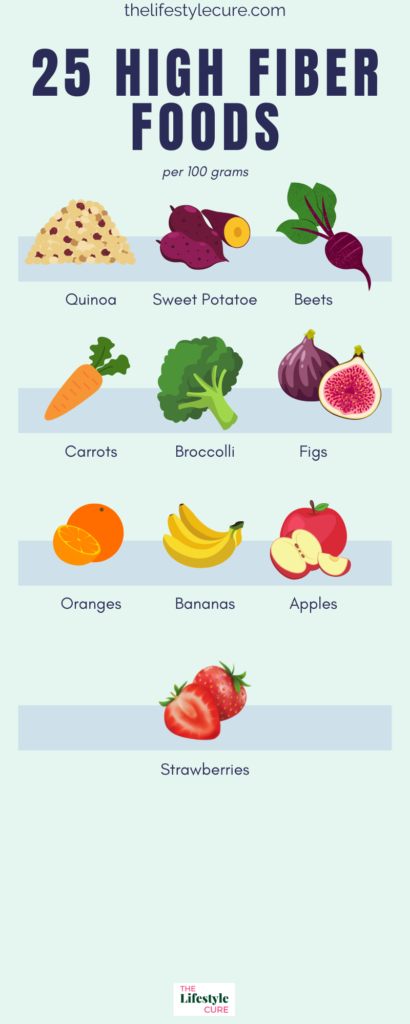 thelifestylecure.com

25 HIGH FIBER FOODS

per 100 grams

Quinoa

Sweet Potatoe

Beets

Carrots

Broccolli

Figs

Oranges

Bananas

Apples

Strawberries

THE Lifestyle CURE